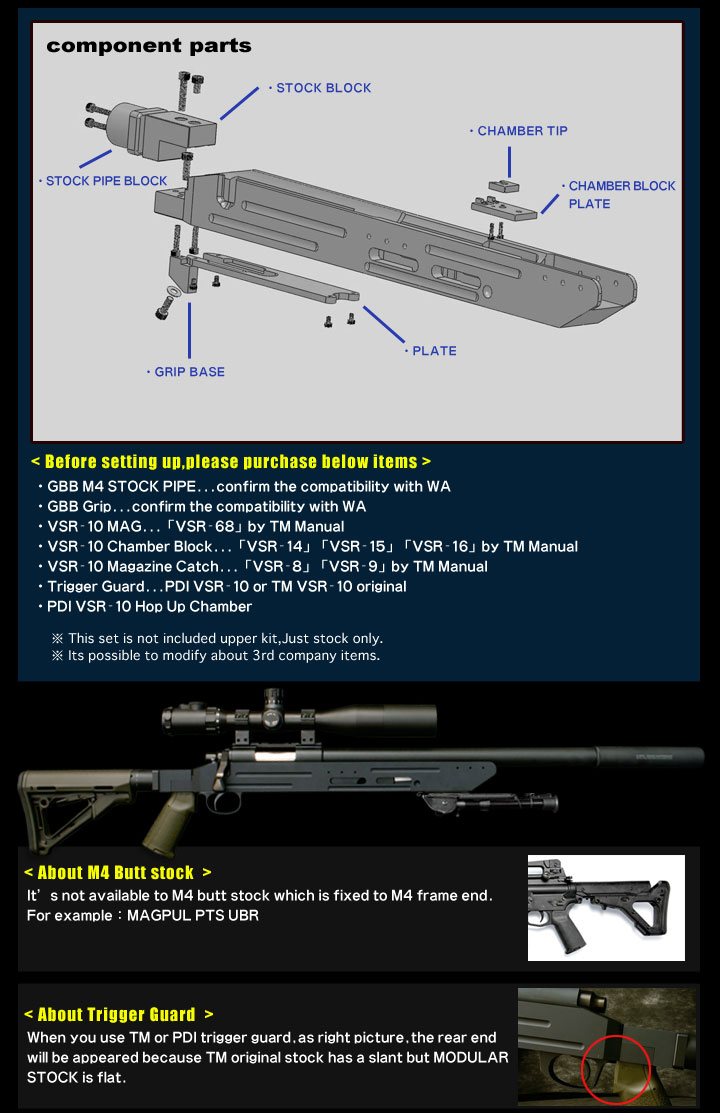 component parts

・STOCK BLOCK

・CHAMBER TIP

・STOCK PIPE BLOCK

・CHAMBER BLOCK PLATE

・PLATE

・GRIP BASE

< Before setting up,please purchase below items >

・GBB M4 STOCK PIPE...confirm the compatibility with WA
・GBB Grip...confirm the compatibility with WA
・VSR-10 MAG...「VSR-68」by TM Manual
・VSR-10 Chamber Block...「VSR-14」「VSR-15」「VSR-16」by TM Manual
・VSR-10 Magazine Catch...「VSR-8」「VSR-9」by TM Manual
・Trigger Guard...PDI VSR-10 or TM VSR-10 original
・PDI VSR-10 Hop Up Chamber

※ This set is not included upper kit,Just stock only.
※ Its possible to modify about 3rd company items.

< About M4 Butt stock >
It's not available to M4 butt stock which is fixed to M4 frame end.
For example：MAGPUL PTS UBR

< About Trigger Guard >
When you use TM or PDI trigger guard,as right picture,the rear end will be appeared because TM original stock has a slant but MODULAR STOCK is flat.