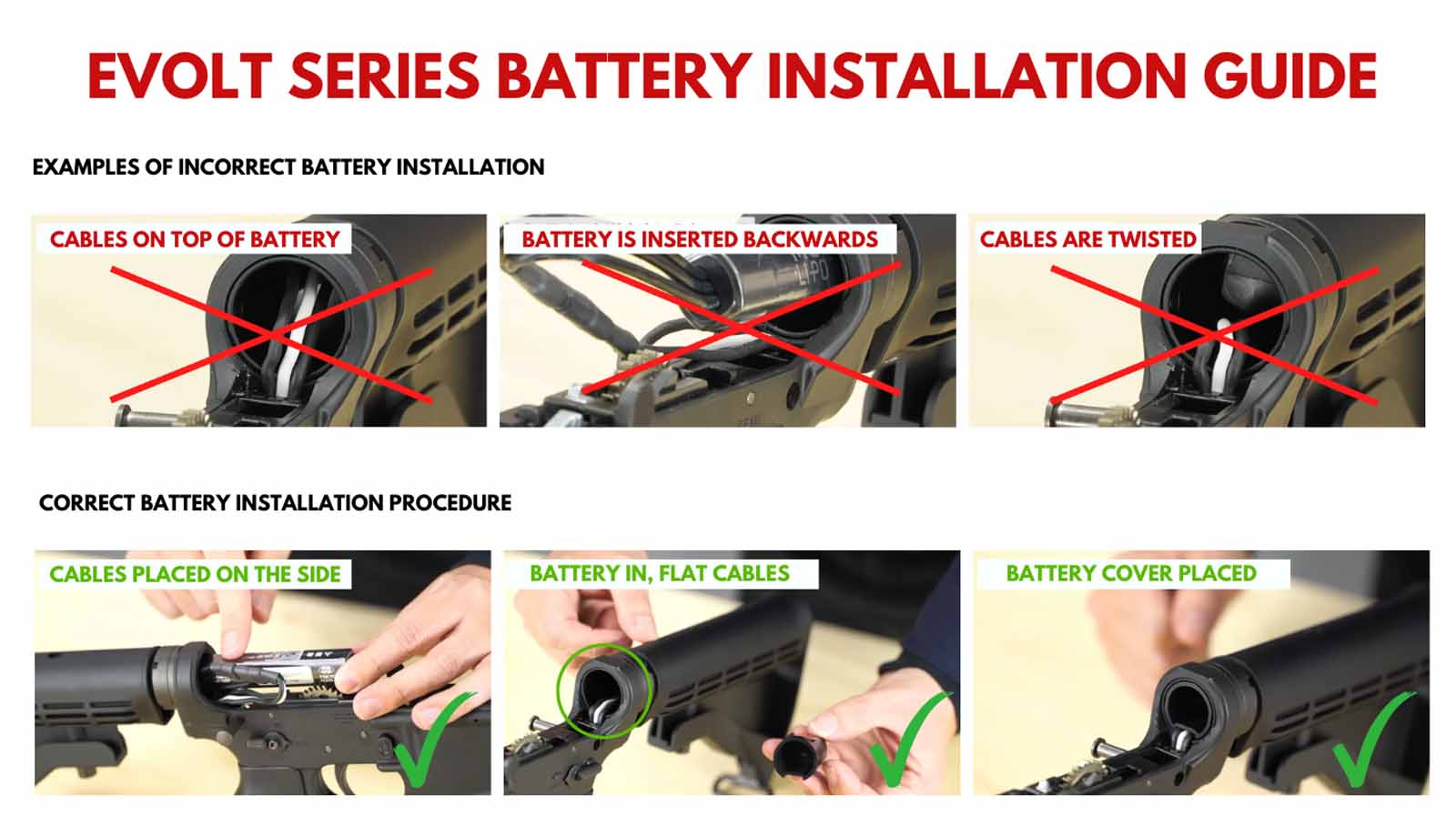 EVOLT SERIES BATTERY INSTALLATION GUIDE

EXAMPLES OF INCORRECT BATTERY INSTALLATION

CABLES ON TOP OF BATTERY

BATTERY IS INSERTED BACKWARDS

CABLES ARE TWISTED

CORRECT BATTERY INSTALLATION PROCEDURE

CABLES PLACED ON THE SIDE

BATTERY IN, FLAT CABLES

BATTERY COVER PLACED