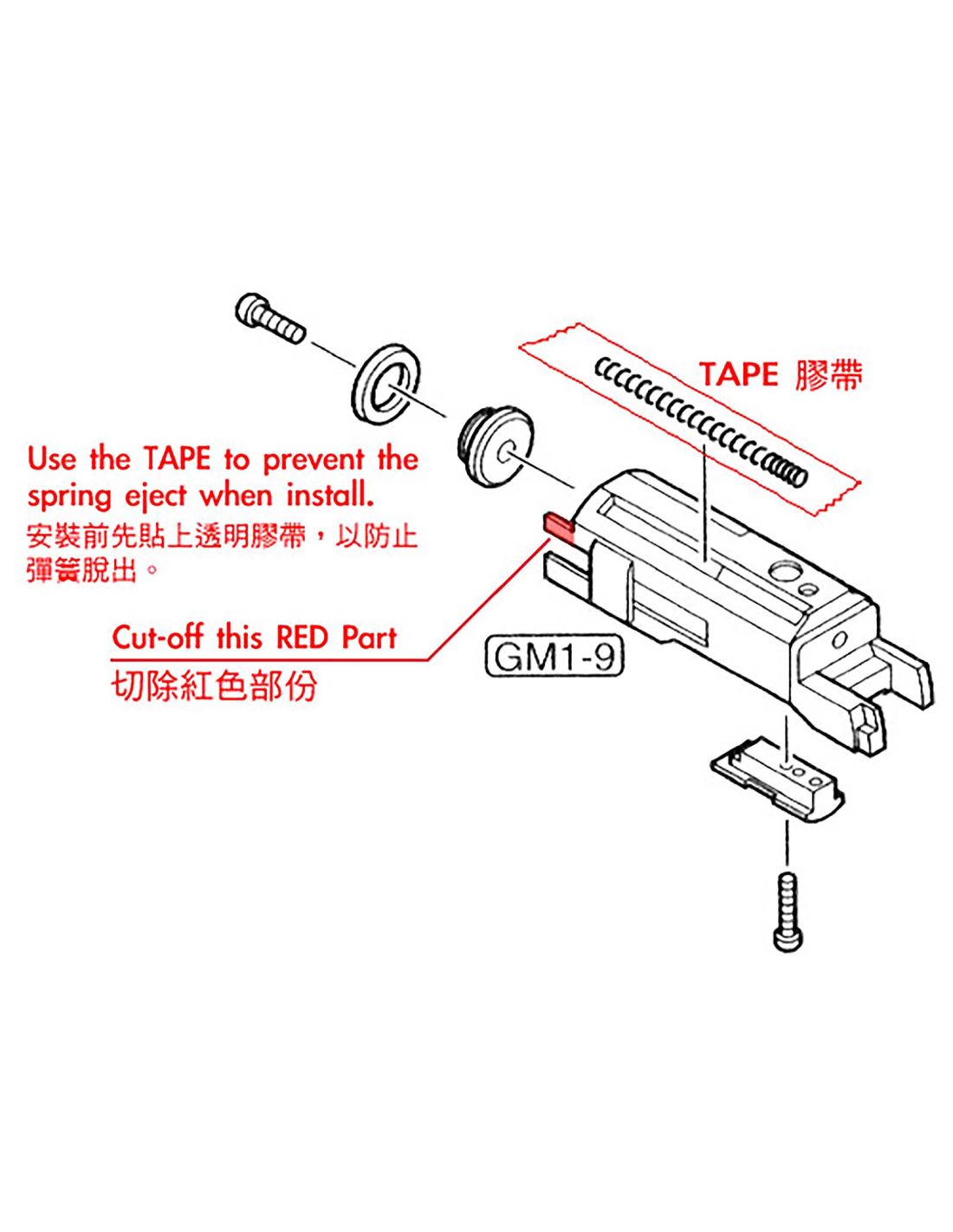 TAPE 膠帶

Use the TAPE to prevent the spring eject when install.
安裝前先貼上透明膠帶，以防止彈簧脫出。

Cut-off this RED Part
切除紅色部份

GM1-9